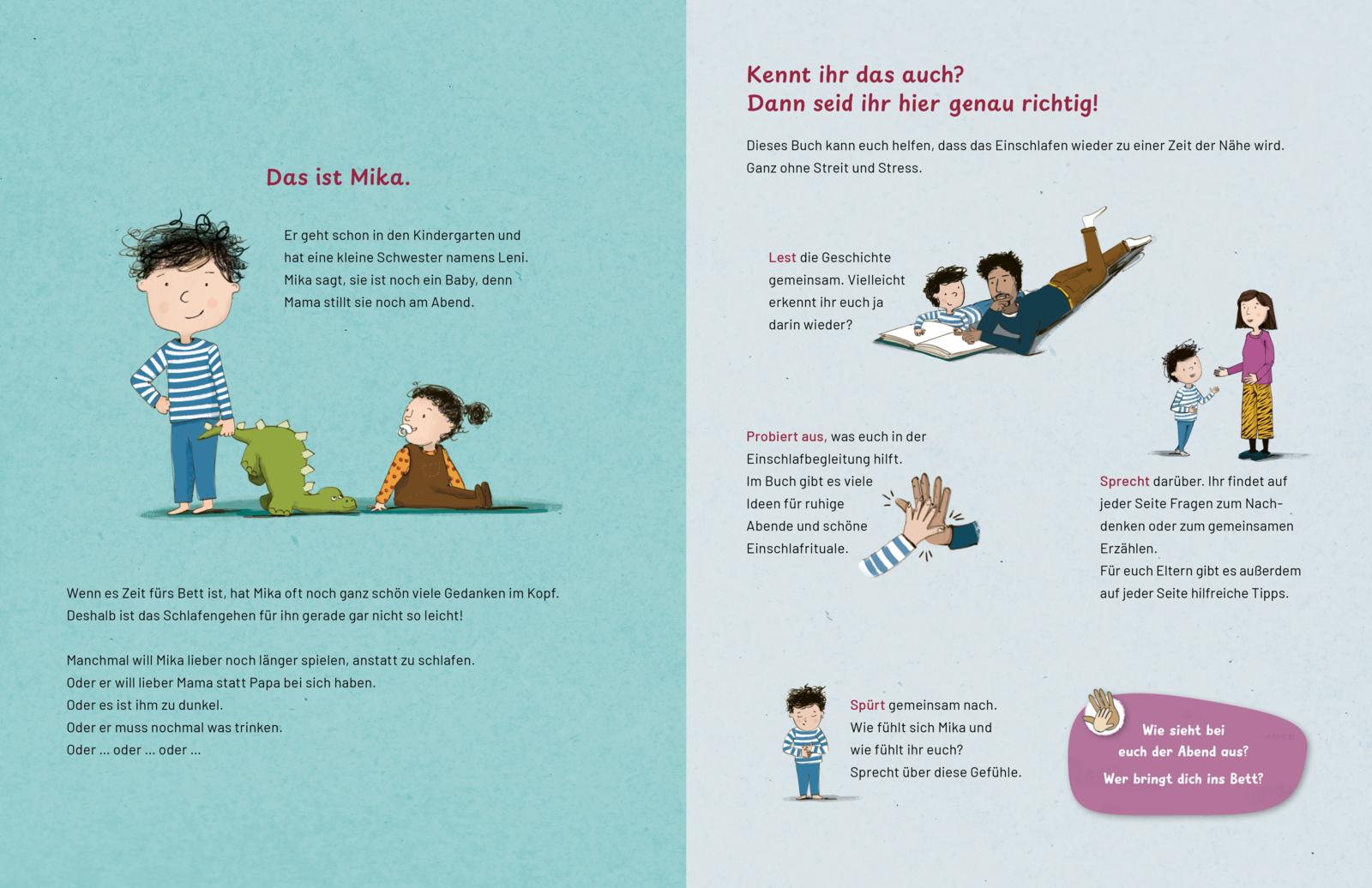 Das ist Mika.

Er geht schon in den Kindergarten und hat eine kleine Schwester namens Leni. Mika sagt, sie ist noch ein Baby, denn Mama stillt sie noch am Abend.

Wenn es Zeit fürs Bett ist, hat Mika oft noch ganz schön viele Gedanken im Kopf. Deshalb ist das Schlafengehen für ihn gerade gar nicht so leicht!

Manchmal will Mika lieber noch länger spielen, anstatt zu schlafen.
Oder er will lieber Mama statt Papa bei sich haben.
Oder es ist ihm zu dunkel.
Oder er muss nochmal was trinken.
Oder ... oder ... oder ...

Kennt ihr das auch?
Dann seid ihr hier genau richtig!

Dieses Buch kann euch helfen, dass das Einschlafen wieder zu einer Zeit der Nähe wird. Ganz ohne Streit und Stress.

Lest die Geschichte gemeinsam. Vielleicht erkennt ihr euch ja darin wieder?

Probiert aus, was euch in der Einschlafbegleitung hilft. Im Buch gibt es viele Ideen für ruhige Abende und schöne Einschlafrituale.

Sprecht darüber. Ihr findet auf jeder Seite Fragen zum Nachdenken oder zum gemeinsamen Erzählen.
Für euch Eltern gibt es außerdem auf jeder Seite hilfreiche Tipps.

Spürt gemeinsam nach. Wie fühlt sich Mika und wie fühlt ihr euch? Sprecht über diese Gefühle.

Wie sieht bei euch der Abend aus? Wer bringt dich ins Bett?