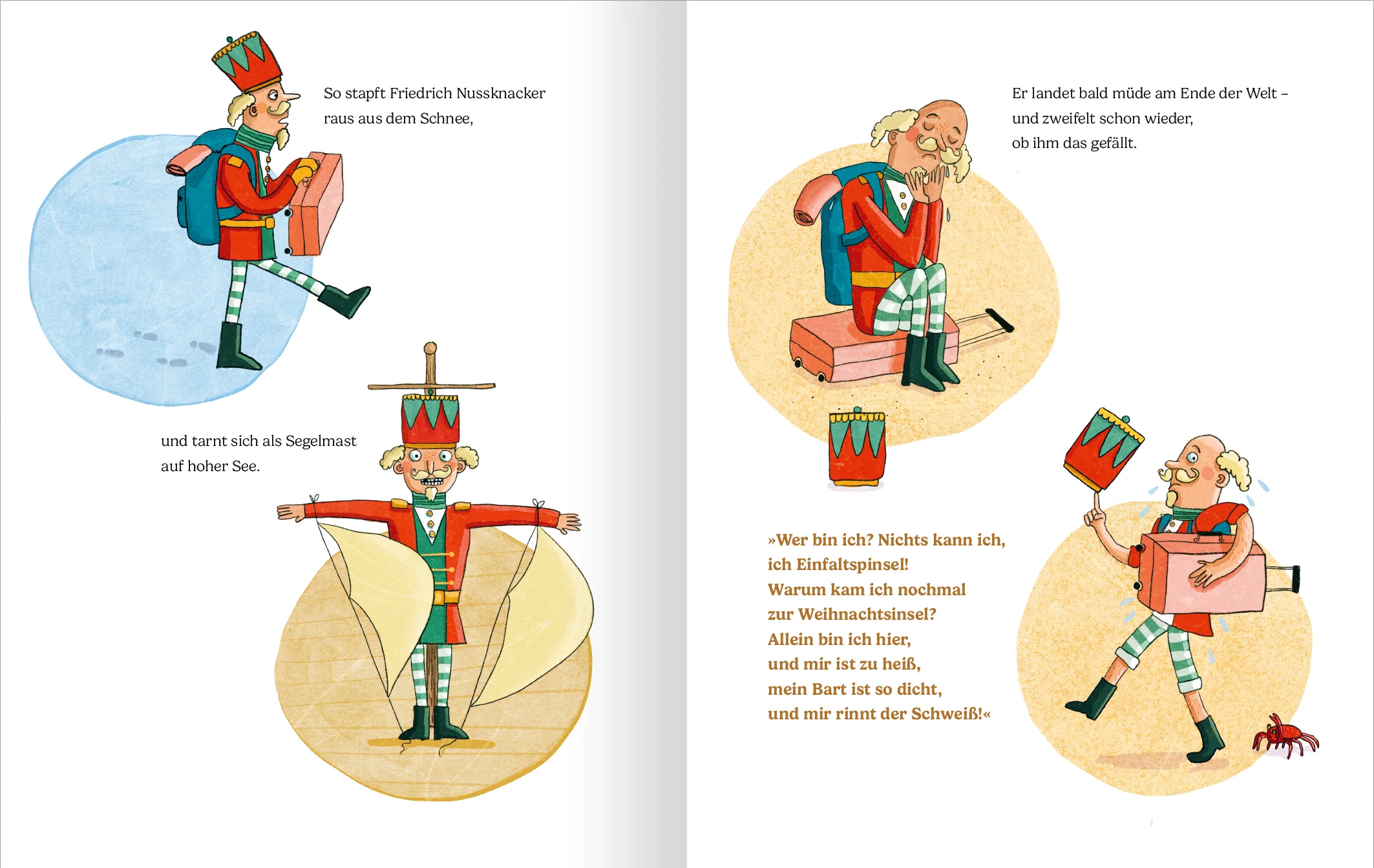 So stapft Friedrich Nussknacker raus aus dem Schnee,

und tarnt sich als Segelmast auf hoher See.

Er landet bald müde am Ende der Welt – und zweifelt schon wieder, ob ihm das gefällt.

»Wer bin ich? Nichts kann ich, ich Einfaltspinsel! Warum kam ich nochmal zur Weihnachtsinsel? Allein bin ich hier, und mir ist zu heiß, mein Bart ist so dicht, und mir rinnt der Schweiß!«